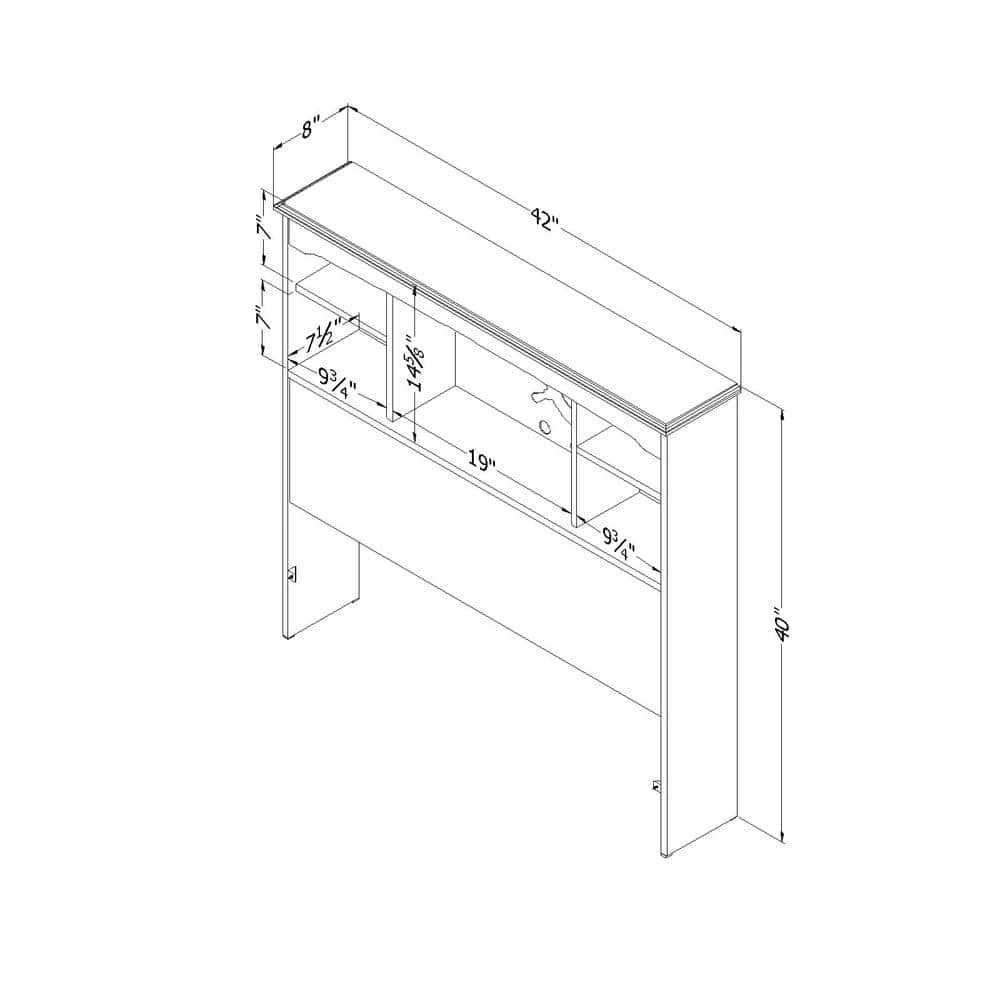 8"
42"
7"
7"
7½"
9¾"
14⅝"
19"
9¾"
40"