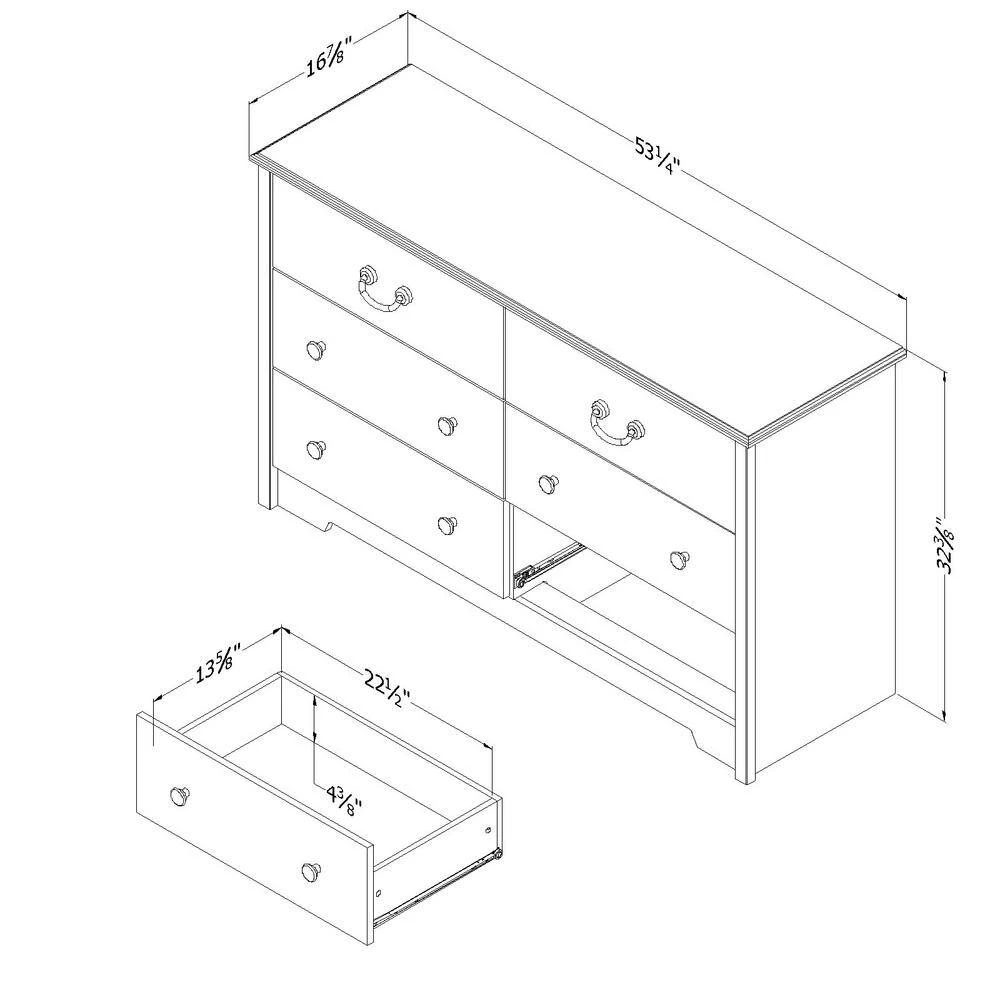 16⅞"

53¼"

32⅜"

13⅝"

22½"

4⅜"